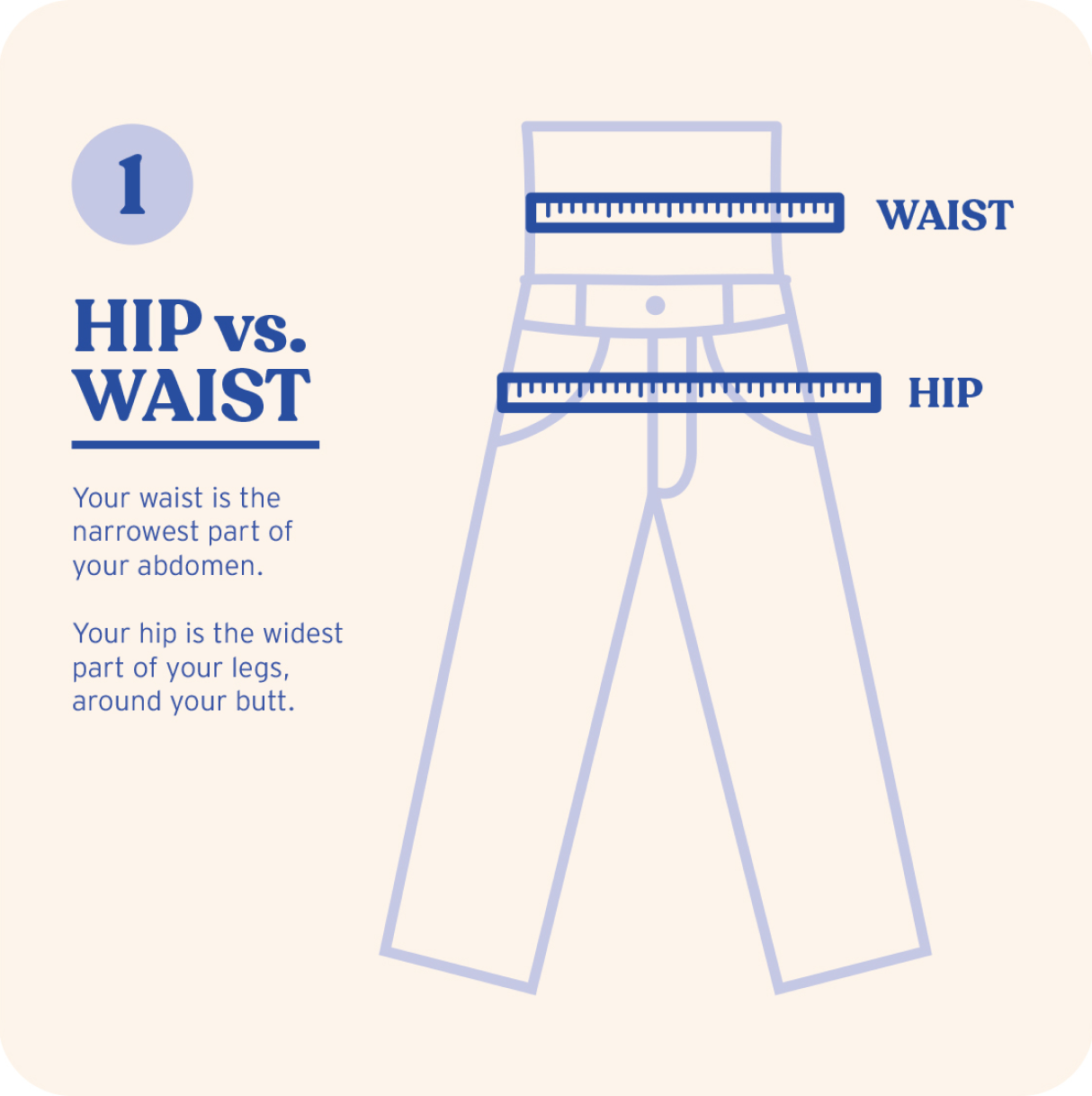 1

HIP vs. WAIST

Your waist is the narrowest part of your abdomen.

Your hip is the widest part of your legs, around your butt.

WAIST

HIP